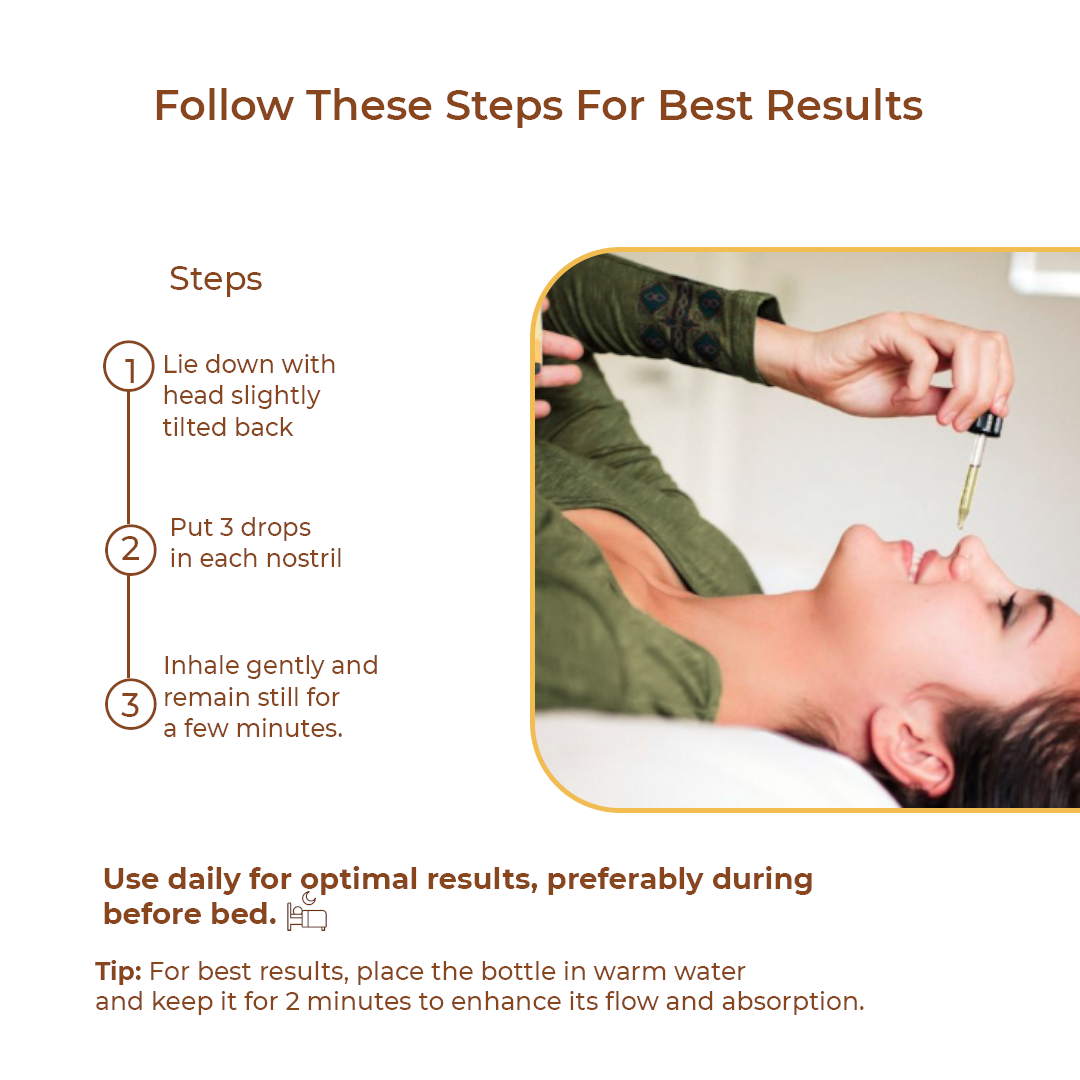 Follow These Steps For Best Results

Steps

1 Lie down with head slightly tilted back

2 Put 3 drops in each nostril

3 Inhale gently and remain still for a few minutes.

Use daily for optimal results, preferably during before bed.

Tip: For best results, place the bottle in warm water and keep it for 2 minutes to enhance its flow and absorption.